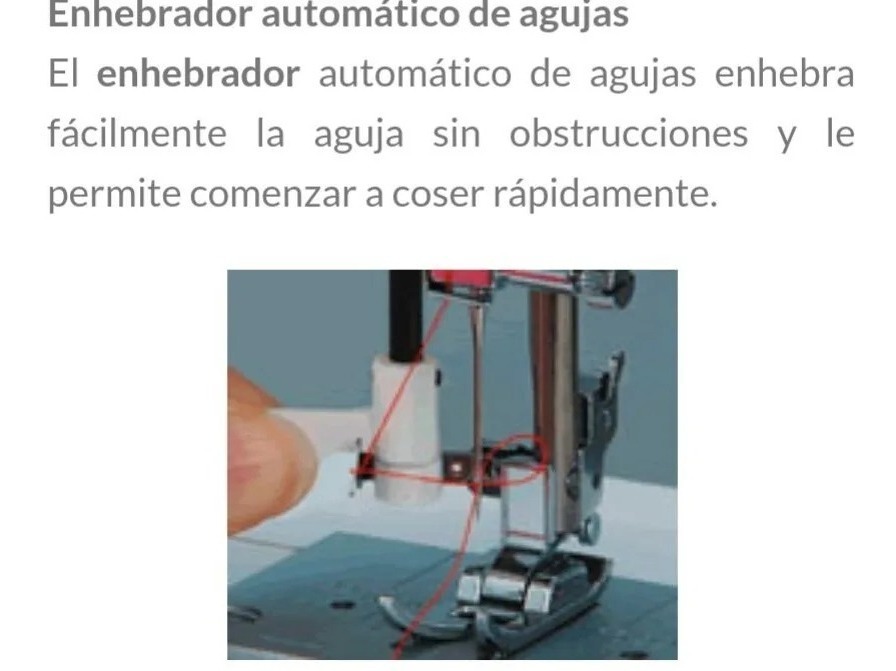 Enhebrador automático de agujas

El enhebrador automático de agujas enhebra fácilmente la aguja sin obstrucciones y le permite comenzar a coser rápidamente.