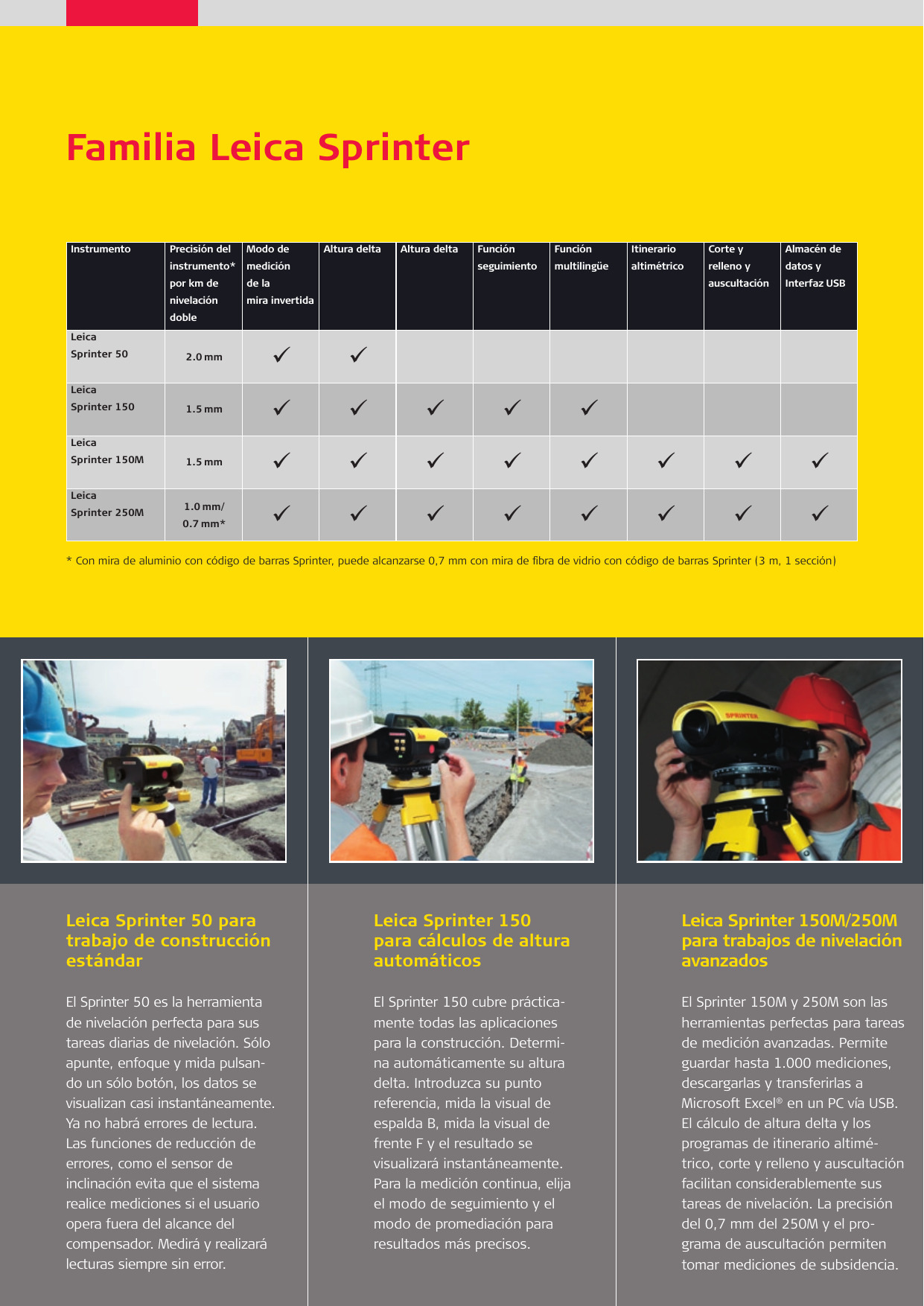 Familia Leica Sprinter

| Instrumento | Precisión del instrumento* por km de nivelación doble | Modo de medición de la mira invertida | Altura delta | Altura delta | Función seguimiento | Función multilingüe | Itinerario altimétrico | Corte y relleno y auscultación | Almacén de datos y Interfaz USB |
|---|---|---|---|---|---|---|---|---|---|
| Leica Sprinter 50 | 2.0 mm | ✓ | ✓ | | | | | | |
| Leica Sprinter 150 | 1.5 mm | ✓ | ✓ | ✓ | ✓ | ✓ | | | |
| Leica Sprinter 150M | 1.5 mm | ✓ | ✓ | ✓ | ✓ | ✓ | ✓ | ✓ | ✓ |
| Leica Sprinter 250M | 1.0 mm/ 0.7 mm* | ✓ | ✓ | ✓ | ✓ | ✓ | ✓ | ✓ | ✓ |

* Con mira de aluminio con código de barras Sprinter, puede alcanzarse 0,7 mm con mira de fibra de vidrio con código de barras Sprinter (3 m, 1 sección)

SPRINTER

Leica Sprinter 50 para trabajo de construcción estándar

El Sprinter 50 es la herramienta de nivelación perfecta para sus tareas diarias de nivelación. Sólo apunte, enfoque y mida pulsando un sólo botón, los datos se visualizan casi instantáneamente. Ya no habrá errores de lectura. Las funciones de reducción de errores, como el sensor de inclinación evita que el sistema realice mediciones si el usuario opera fuera del alcance del compensador. Medirá y realizará lecturas siempre sin error.

Leica Sprinter 150 para cálculos de altura automáticos

El Sprinter 150 cubre prácticamente todas las aplicaciones para la construcción. Determina automáticamente su altura delta. Introduzca su punto referencia, mida la visual de espalda B, mida la visual de frente F y el resultado se visualizará instantáneamente. Para la medición continua, elija el modo de seguimiento y el modo de promediación para resultados más precisos.

Leica Sprinter 150M/250M para trabajos de nivelación avanzados

El Sprinter 150M y 250M son las herramientas perfectas para tareas de medición avanzadas. Permite guardar hasta 1.000 mediciones, descargarlas y transferirlas a Microsoft Excel® en un PC vía USB. El cálculo de altura delta y los programas de itinerario altimétrico, corte y relleno y auscultación facilitan considerablemente sus tareas de nivelación. La precisión del 0,7 mm del 250M y el programa de auscultación permiten tomar mediciones de subsidencia.